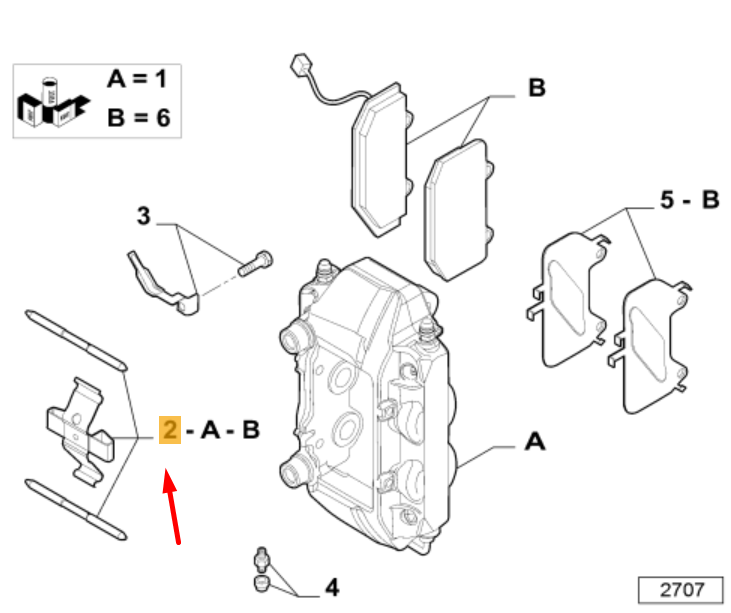 A = 1
B = 6

B

3

5 - B

2 - A - B

A

4

2707