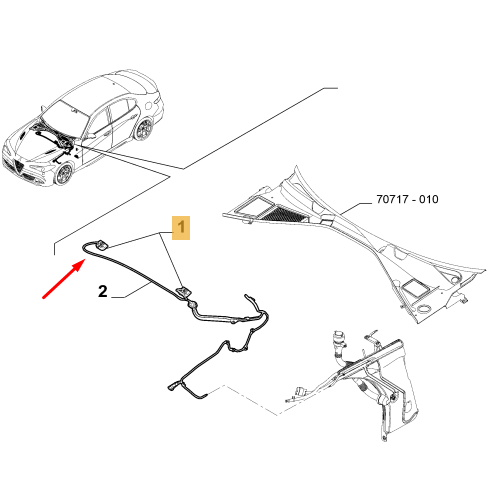 70717 - 010

1

2